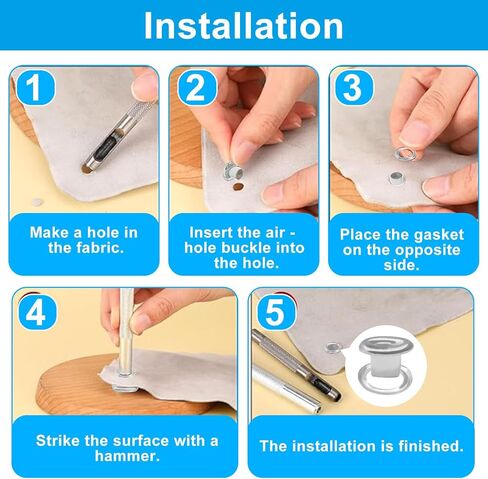 Installation

1

Make a hole in the fabric.

2

Insert the air - hole buckle into the hole.

3

Place the gasket on the opposite side.

4

Strike the surface with a hammer.

5

The installation is finished.