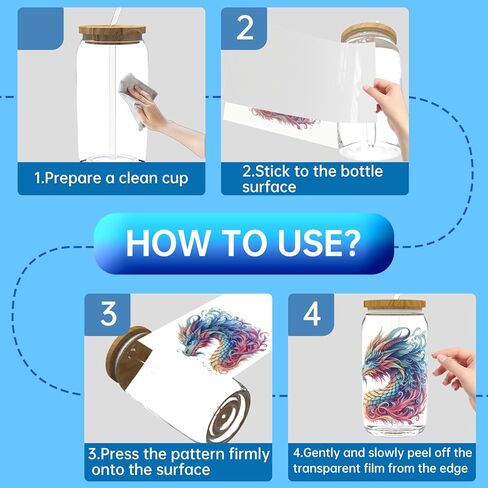 1.Prepare a clean cup

2

2.Stick to the bottle surface

HOW TO USE?

3

3.Press the pattern firmly onto the surface

4

4.Gently and slowly peel off the transparent film from the edge