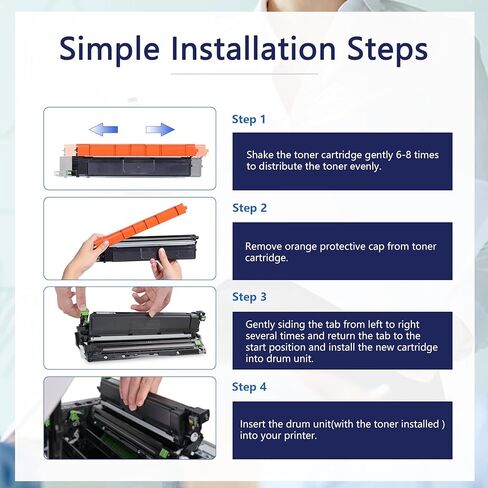 Simple Installation Steps

Step 1

Shake the toner cartridge gently 6-8 times to distribute the toner evenly.

Step 2

Remove orange protective cap from toner cartridge.

Step 3

Gently siding the tab from left to right several times and return the tab to the start position and install the new cartridge into drum unit.

Step 4

Insert the drum unit(with the toner installed ) into your printer.