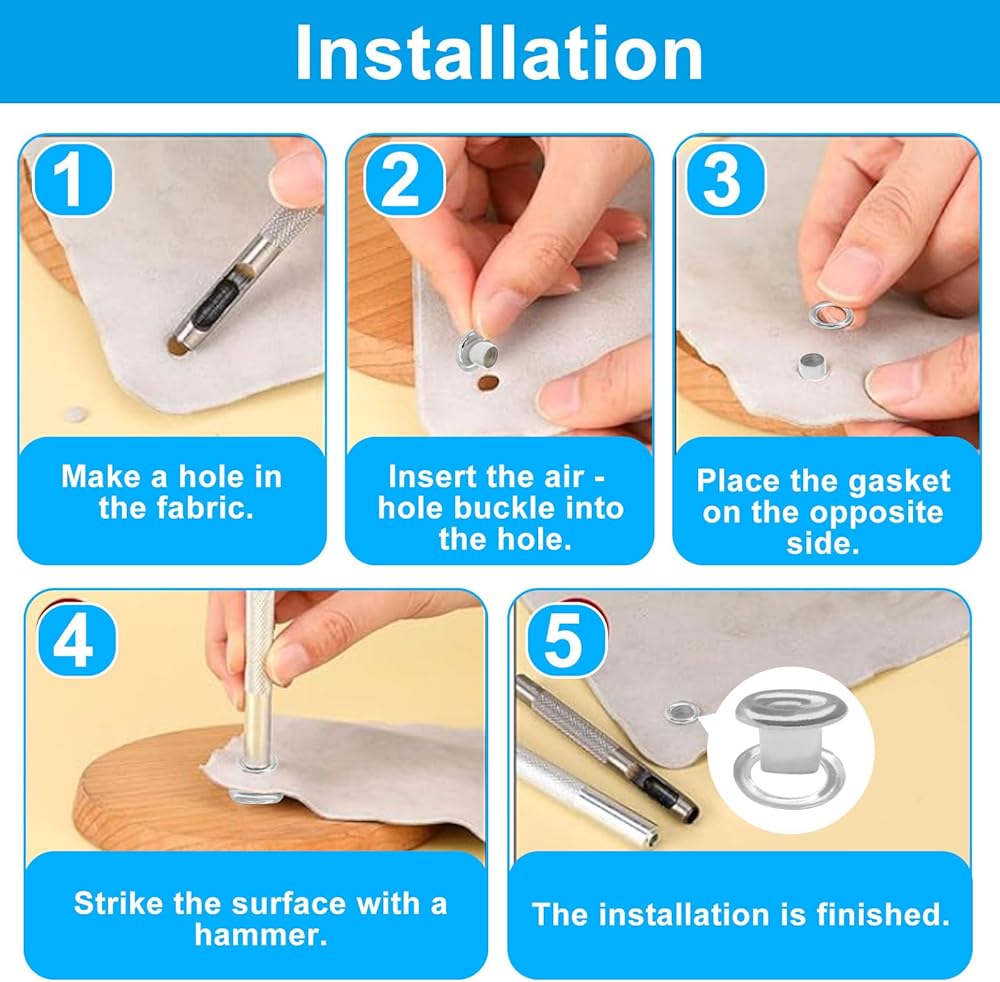 Installation

1

Make a hole in the fabric.

2

Insert the air - hole buckle into the hole.

3

Place the gasket on the opposite side.

4

Strike the surface with a hammer.

5

The installation is finished.