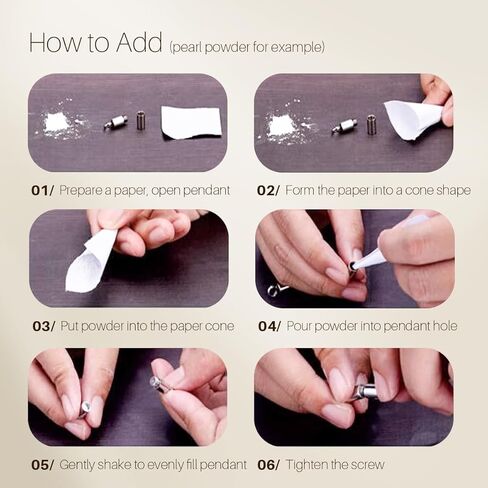 How to Add (pearl powder for example)

01/ Prepare a paper, open pendant

02/ Form the paper into a cone shape

03/ Put powder into the paper cone

04/ Pour powder into pendant hole

05/ Gently shake to evenly fill pendant

06/ Tighten the screw