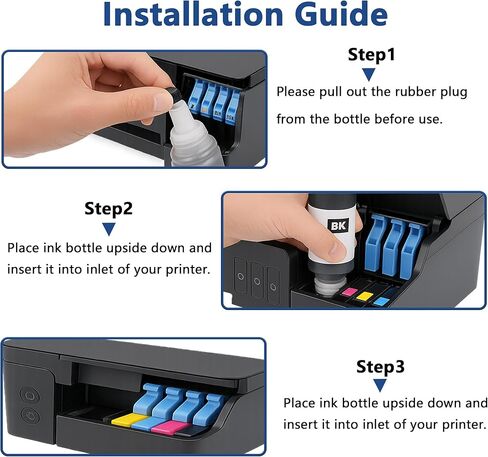 Installation Guide

Step1

Please pull out the rubber plug from the bottle before use.

Step2

Place ink bottle upside down and insert it into inlet of your printer.

BK

Step3

Place ink bottle upside down and insert it into inlet of your printer.