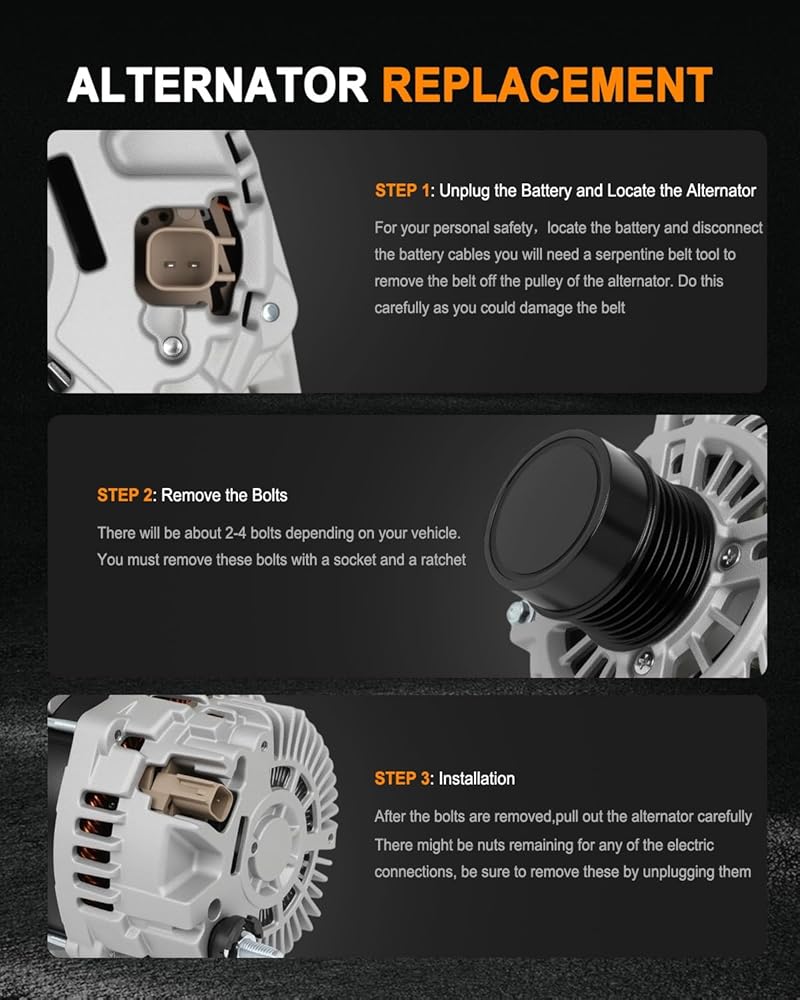 ALTERNATOR REPLACEMENT

STEP 1: Unplug the Battery and Locate the Alternator

For your personal safety，locate the battery and disconnect the battery cables you will need a serpentine belt tool to remove the belt off the pulley of the alternator. Do this carefully as you could damage the belt

STEP 2: Remove the Bolts

There will be about 2-4 bolts depending on your vehicle. You must remove these bolts with a socket and a ratchet

STEP 3: Installation

After the bolts are removed,pull out the alternator carefully There might be nuts remaining for any of the electric connections, be sure to remove these by unplugging them