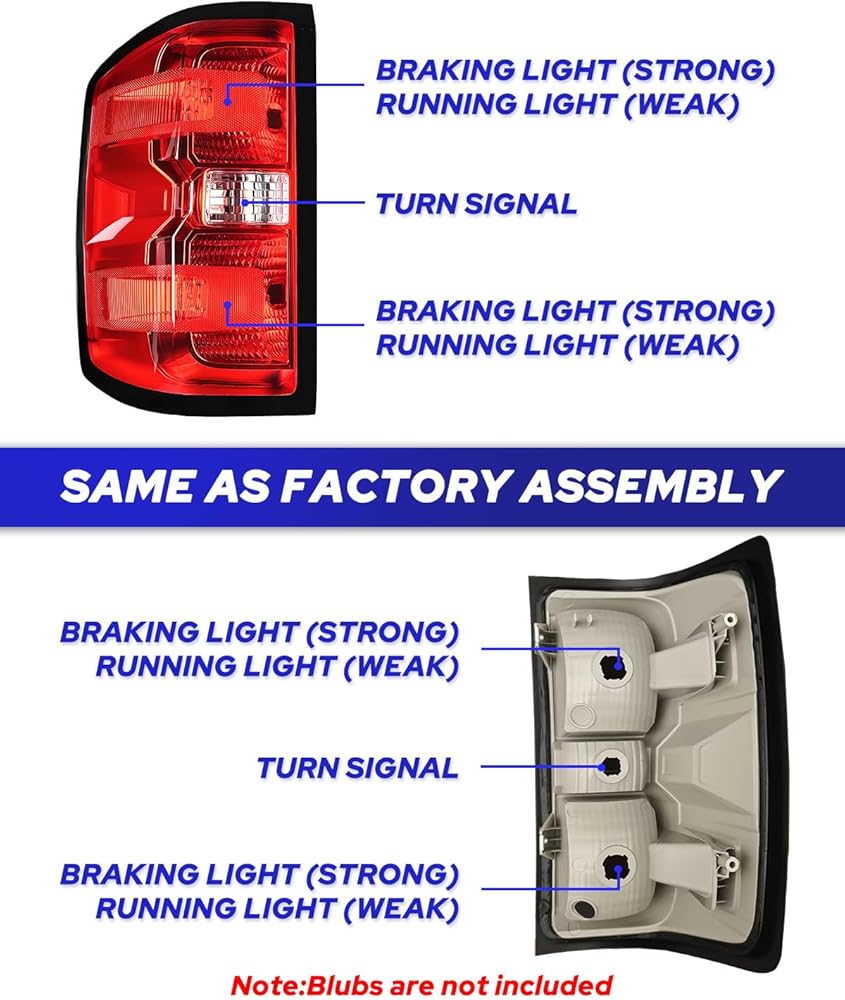 BRAKING LIGHT (STRONG)
RUNNING LIGHT (WEAK)

TURN SIGNAL

BRAKING LIGHT (STRONG)
RUNNING LIGHT (WEAK)

SAME AS FACTORY ASSEMBLY

BRAKING LIGHT (STRONG)
RUNNING LIGHT (WEAK)

TURN SIGNAL

BRAKING LIGHT (STRONG)
RUNNING LIGHT (WEAK)

Note:Blubs are not included