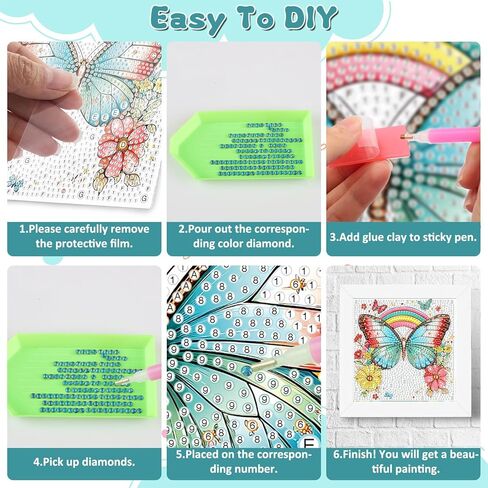 Easy To DIY

1.Please carefully remove the protective film.

2.Pour out the corresponding color diamond.

3.Add glue clay to sticky pen.

4.Pick up diamonds.

5.Placed on the corresponding number.

6.Finish! You will get a beautiful painting.