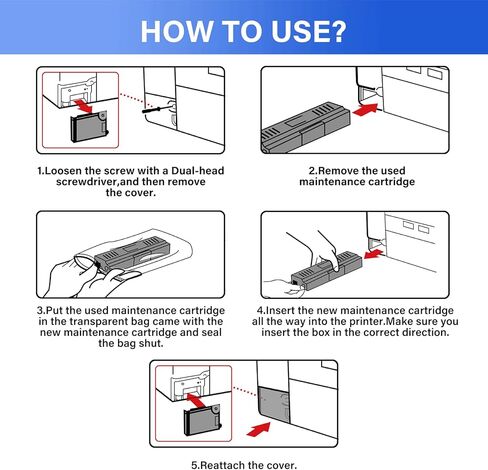 HOW TO USE?

1.Loosen the screw with a Dual-head screwdriver,and then remove the cover.

2.Remove the used maintenance cartridge

3.Put the used maintenance cartridge in the transparent bag came with the new maintenance cartridge and seal the bag shut.

4.Insert the new maintenance cartridge all the way into the printer.Make sure you insert the box in the correct direction.

5.Reattach the cover.