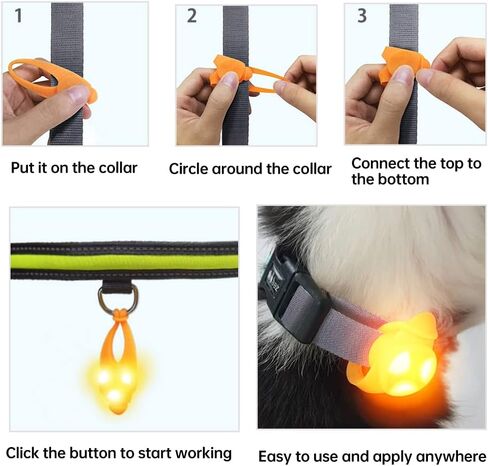 1

Put it on the collar

2

Circle around the collar

3

Connect the top to the bottom

Click the button to start working

Easy to use and apply anywhere