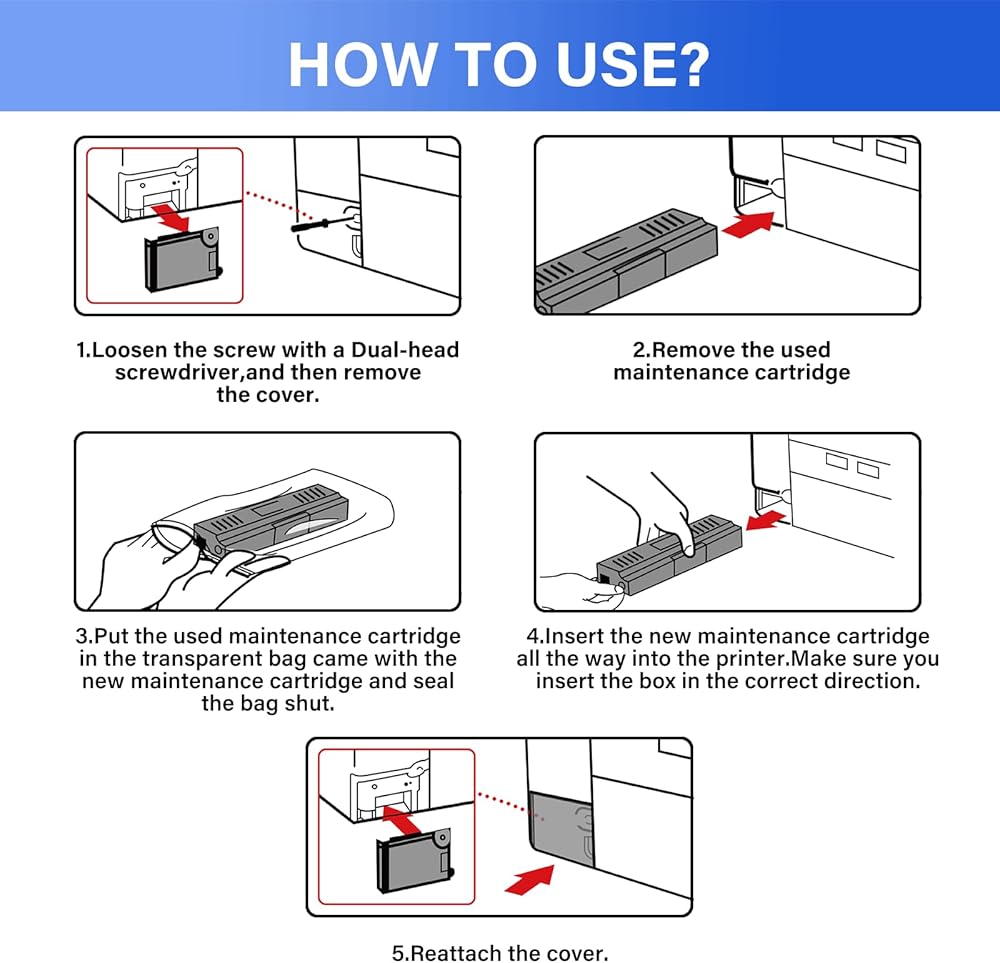 HOW TO USE?

1.Loosen the screw with a Dual-head screwdriver,and then remove the cover.

2.Remove the used maintenance cartridge

3.Put the used maintenance cartridge in the transparent bag came with the new maintenance cartridge and seal the bag shut.

4.Insert the new maintenance cartridge all the way into the printer.Make sure you insert the box in the correct direction.

5.Reattach the cover.