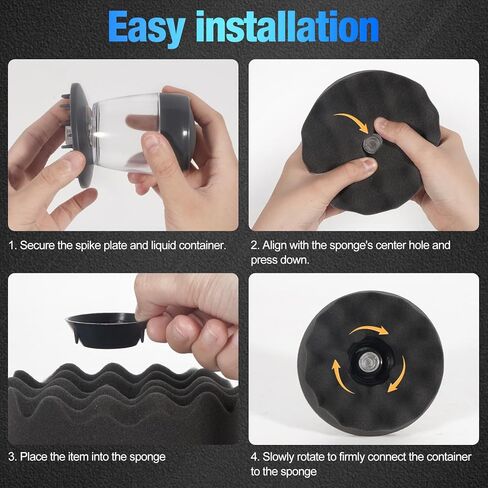 Easy installation

1. Secure the spike plate and liquid container.

2. Align with the sponge's center hole and press down.

3. Place the item into the sponge

4. Slowly rotate to firmly connect the container to the sponge