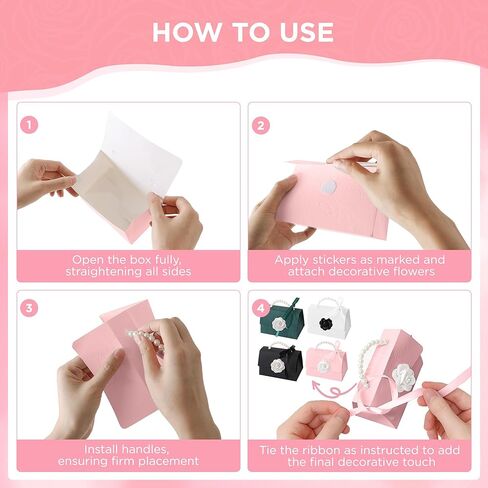 HOW TO USE

1

Open the box fully, straightening all sides

2

Apply stickers as marked and attach decorative flowers

3

Install handles, ensuring firm placement

4

Tie the ribbon as instructed to add the final decorative touch