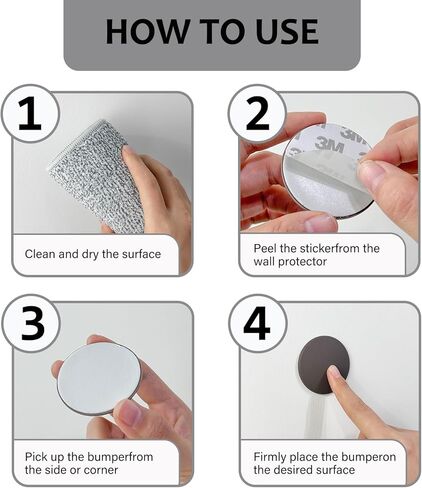 HOW TO USE

1

Clean and dry the surface

2

3M 3M

Peel the stickerfrom the wall protector

3

Pick up the bumperfrom the side or corner

4

Firmly place the bumperon the desired surface