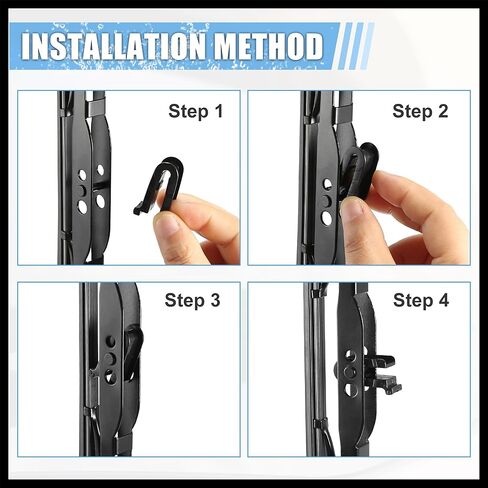 INSTALLATION METHOD

Step 1

Step 2

Step 3

Step 4