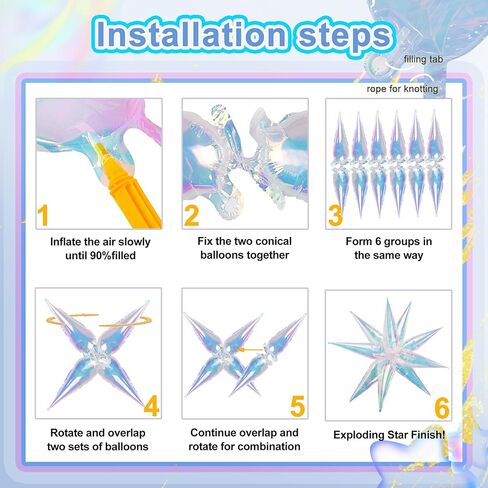 Installation steps

filling tab

rope for knotting

1

Inflate the air slowly until 90%filled

2

Fix the two conical balloons together

3

Form 6 groups in the same way

4

Rotate and overlap two sets of balloons

5

Continue overlap and rotate for combination

6

Exploding Star Finish!