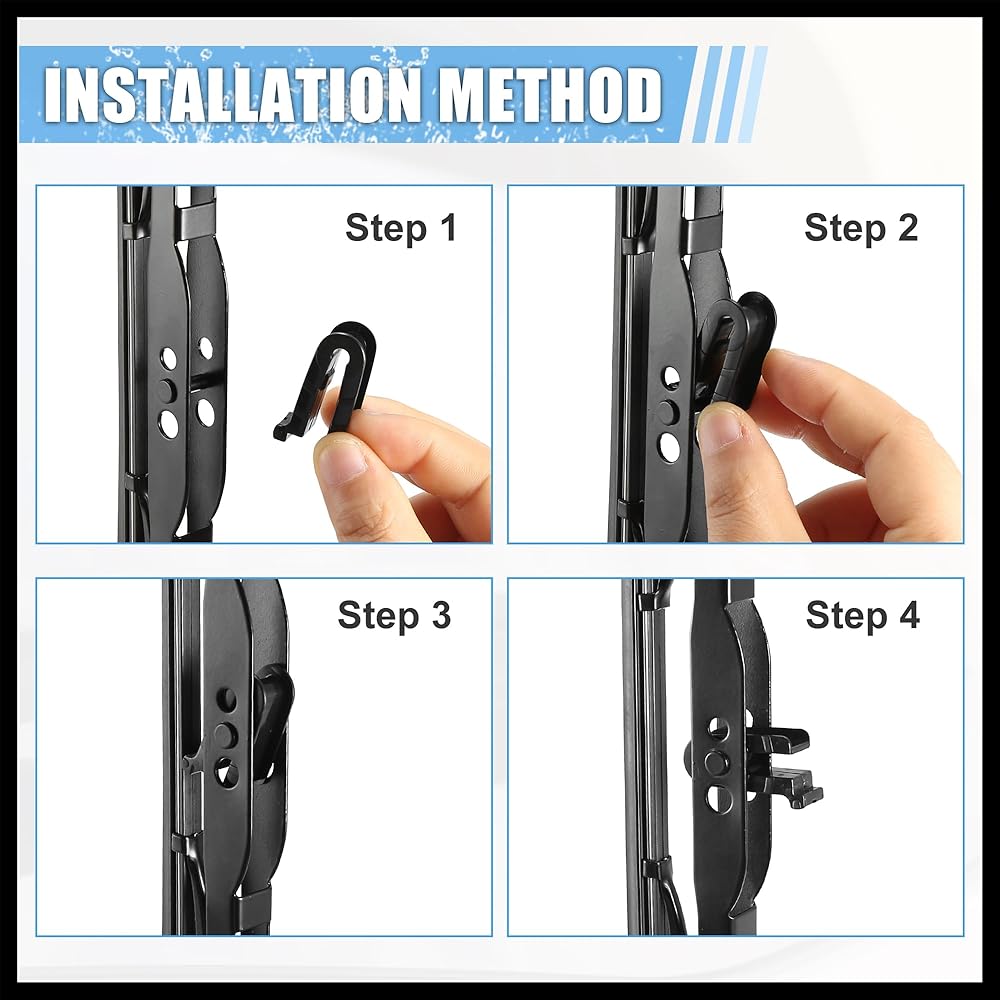 INSTALLATION METHOD

Step 1

Step 2

Step 3

Step 4