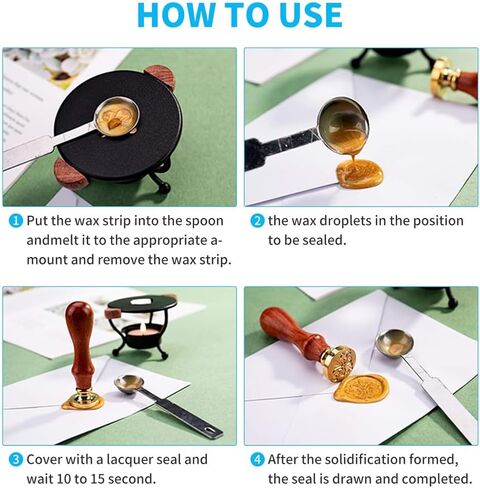 HOW TO USE

1 Put the wax strip into the spoon andmelt it to the appropriate amount and remove the wax strip.

2 the wax droplets in the position to be sealed.

3 Cover with a lacquer seal and wait 10 to 15 second.

4 After the solidification formed, the seal is drawn and completed.