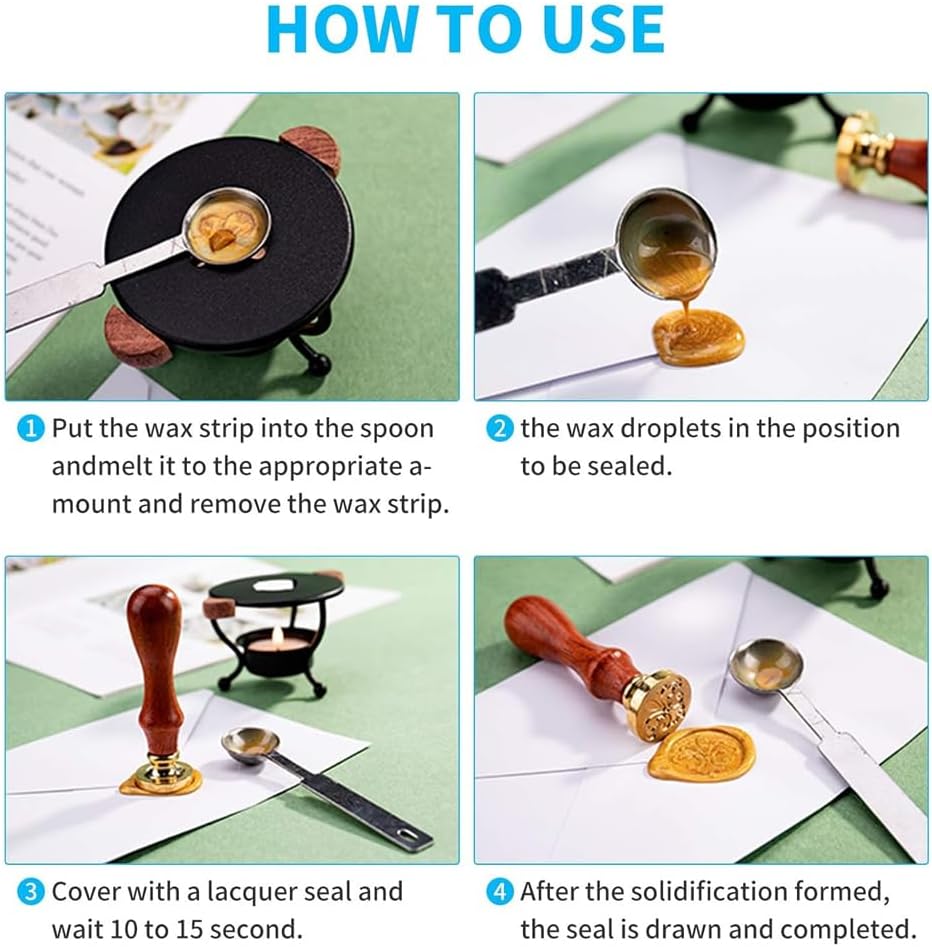 HOW TO USE

1 Put the wax strip into the spoon andmelt it to the appropriate amount and remove the wax strip.

2 the wax droplets in the position to be sealed.

3 Cover with a lacquer seal and wait 10 to 15 second.

4 After the solidification formed, the seal is drawn and completed.