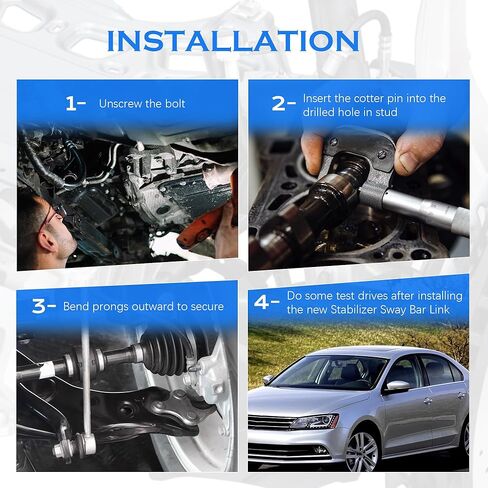 INSTALLATION

1- Unscrew the bolt

2- Insert the cotter pin into the drilled hole in stud

3- Bend prongs outward to secure

4- Do some test drives after installing the new Stabilizer Sway Bar Link