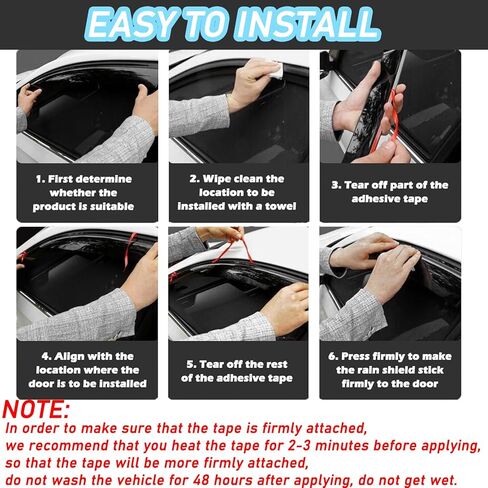 EASY TO INSTALL

1. First determine whether the product is suitable

2. Wipe clean the location to be installed with a towel

3. Tear off part of the adhesive tape

4. Align with the location where the door is to be installed

5. Tear off the rest of the adhesive tape

6. Press firmly to make the rain shield stick firmly to the door

NOTE:

In order to make sure that the tape is firmly attached, we recommend that you heat the tape for 2-3 minutes before applying, so that the tape will be more firmly attached, do not wash the vehicle for 48 hours after applying, do not get wet.