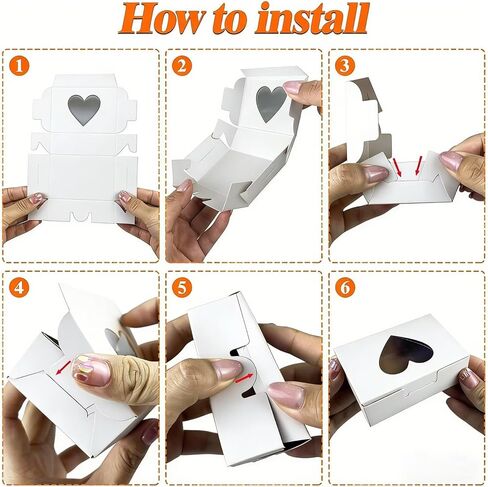 How to install

1

2

3

4

5

6