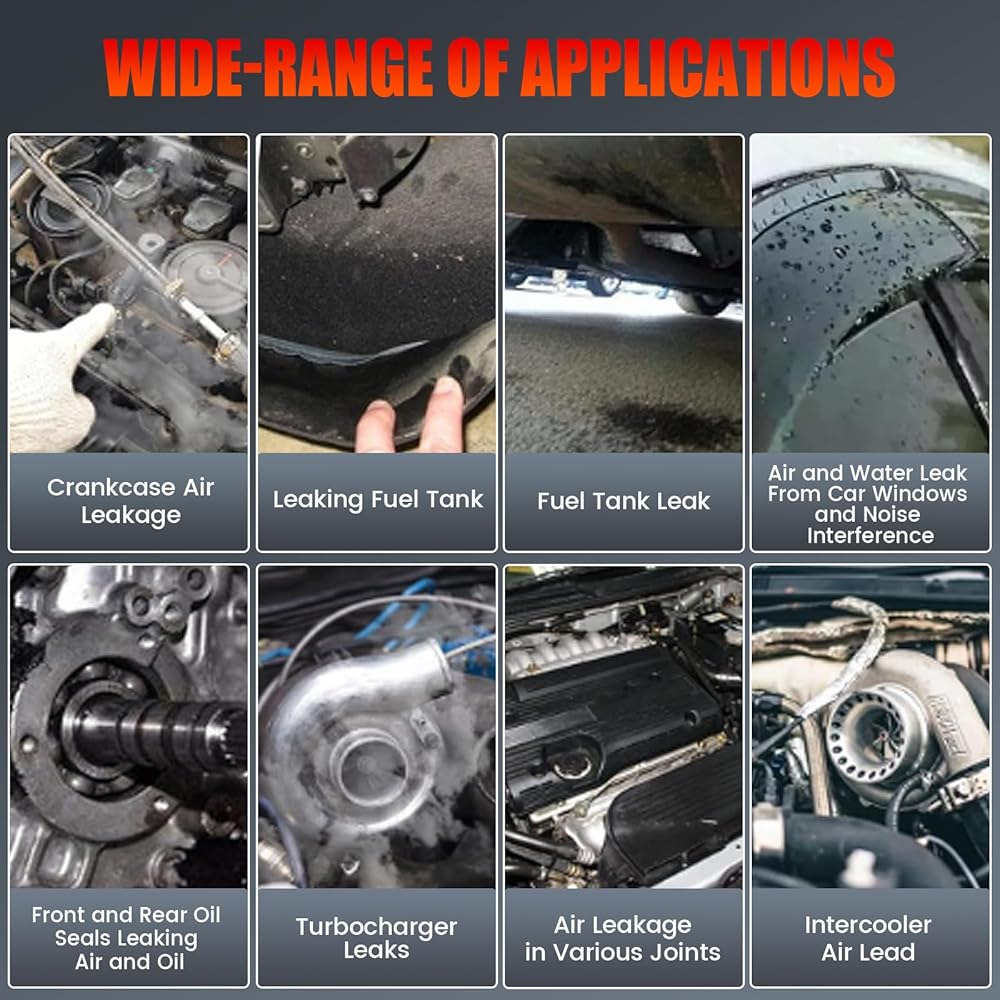 WIDE-RANGE OF APPLICATIONS

Crankcase Air Leakage

Leaking Fuel Tank

Fuel Tank Leak

Air and Water Leak From Car Windows and Noise Interference

Front and Rear Oil Seals Leaking Air and Oil

Turbocharger Leaks

Air Leakage in Various Joints

Intercooler Air Lead