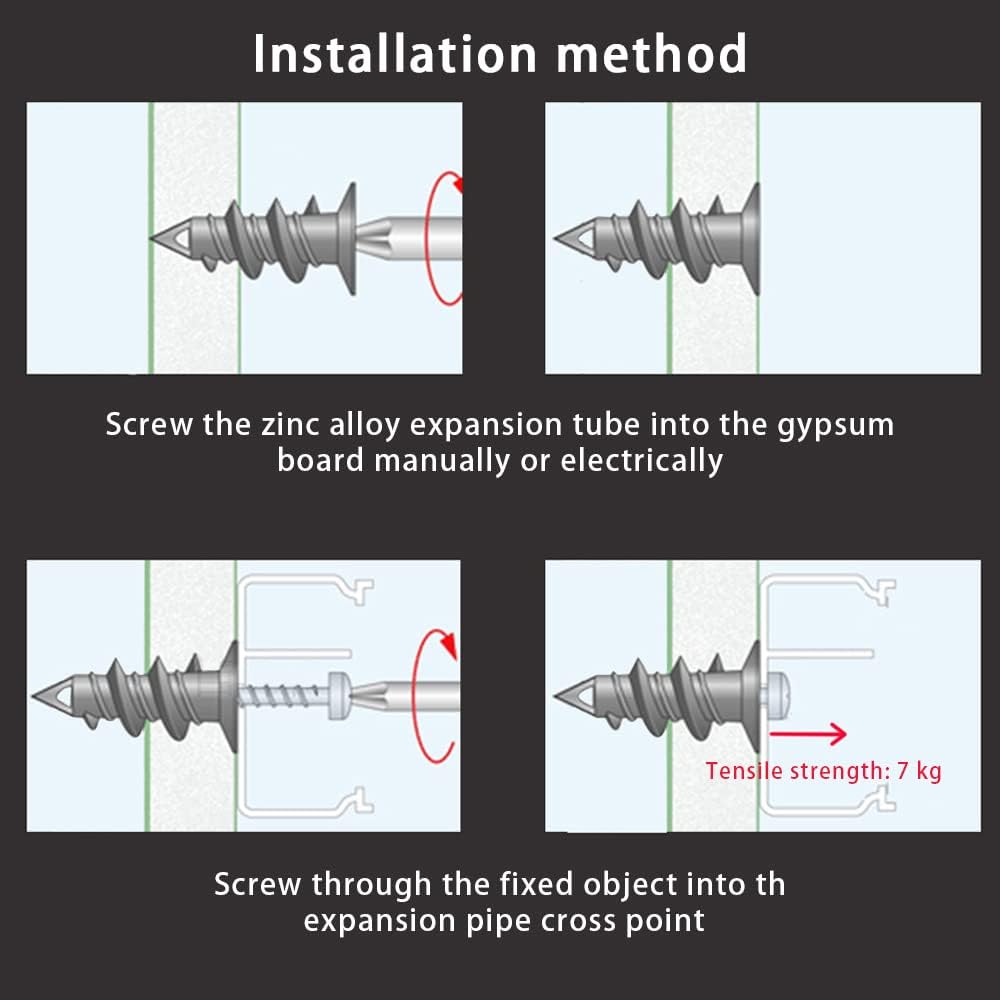 Installation method

Screw the zinc alloy expansion tube into the gypsum board manually or electrically

Tensile strength: 7 kg

Screw through the fixed object into th expansion pipe cross point