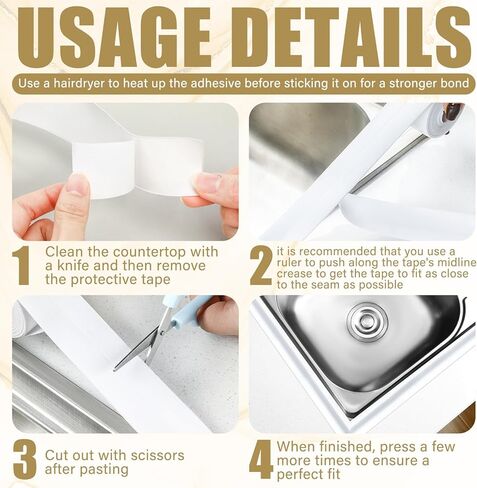 USAGE DETAILS

Use a hairdryer to heat up the adhesive before sticking it on for a stronger bond

1 Clean the countertop with a knife and then remove the protective tape

2 it is recommended that you use a ruler to push along the tape's midline crease to get the tape to fit as close to the seam as possible

3 Cut out with scissors after pasting

4 When finished, press a few more times to ensure a perfect fit