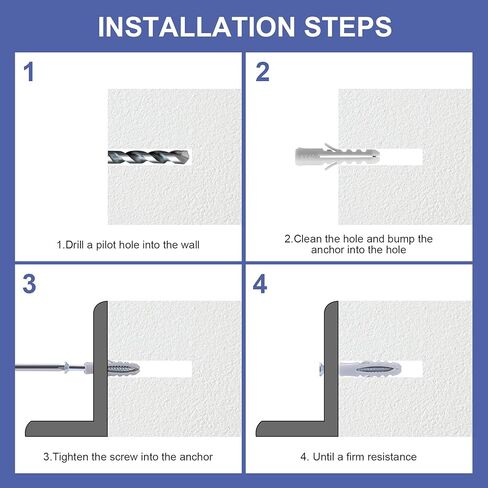 INSTALLATION STEPS

1

1.Drill a pilot hole into the wall

2

2.Clean the hole and bump the anchor into the hole

3

3.Tighten the screw into the anchor

4

4. Until a firm resistance