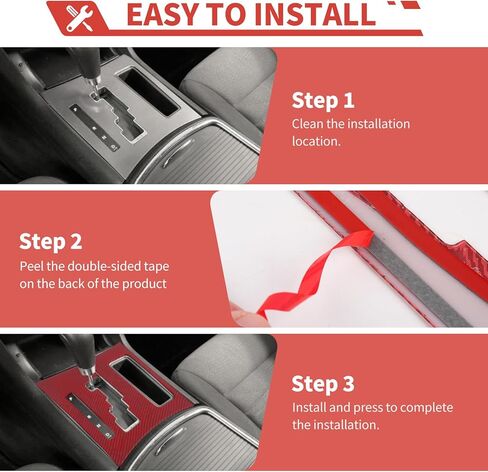 EASY TO INSTALL

Step 1
Clean the installation location.

Step 2
Peel the double-sided tape on the back of the product

Step 3
Install and press to complete the installation.