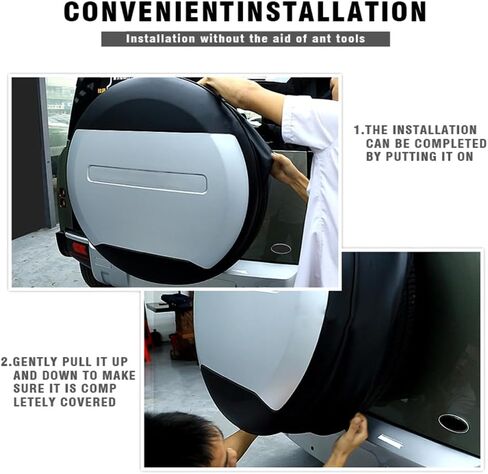 CONVENIENTINSTALLATION

Installation without the aid of ant tools

1.THE INSTALLATION CAN BE COMPLETED BY PUTTING IT ON

2.GENTLY PULL IT UP AND DOWN TO MAKE SURE IT IS COMP LETELY COVERED