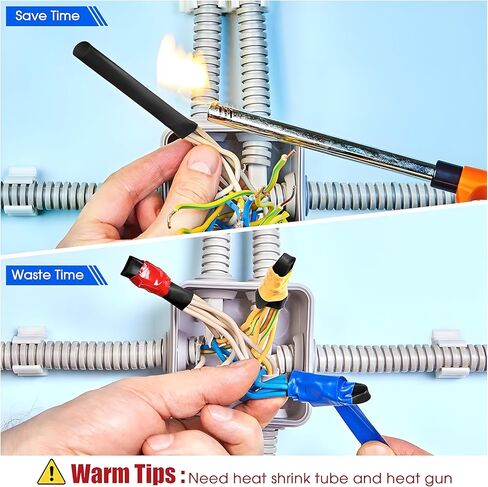 Save Time

Waste Time

Warm Tips : Need heat shrink tube and heat gun