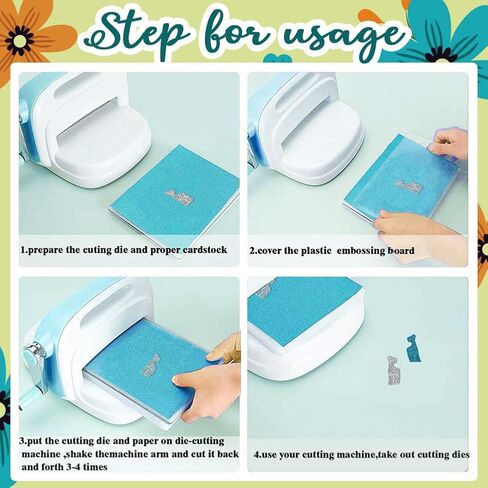 Step for usage

1.prepare the cuting die and proper cardstock

2.cover the plastic embossing board

3.put the cutting die and paper on die-cutting machine ,shake themachine arm and cut it back and forth 3-4 times

4.use your cutting machine,take out cutting dies