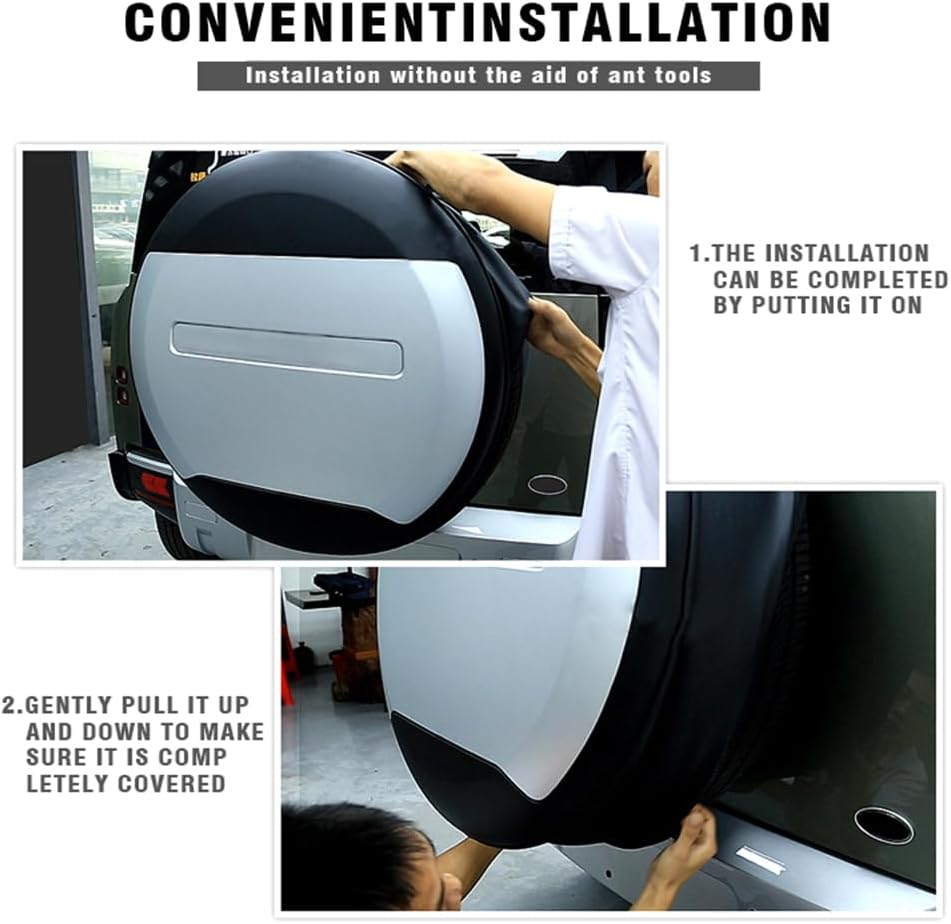 CONVENIENTINSTALLATION

Installation without the aid of ant tools

1.THE INSTALLATION CAN BE COMPLETED BY PUTTING IT ON

2.GENTLY PULL IT UP AND DOWN TO MAKE SURE IT IS COMP LETELY COVERED