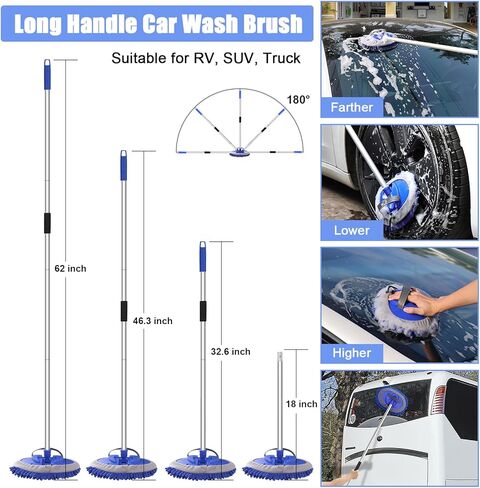 Long Handle Car Wash Brush

Suitable for RV, SUV, Truck

180°

62 inch

46.3 inch

32.6 inch

18 inch

Farther

Lower

Higher