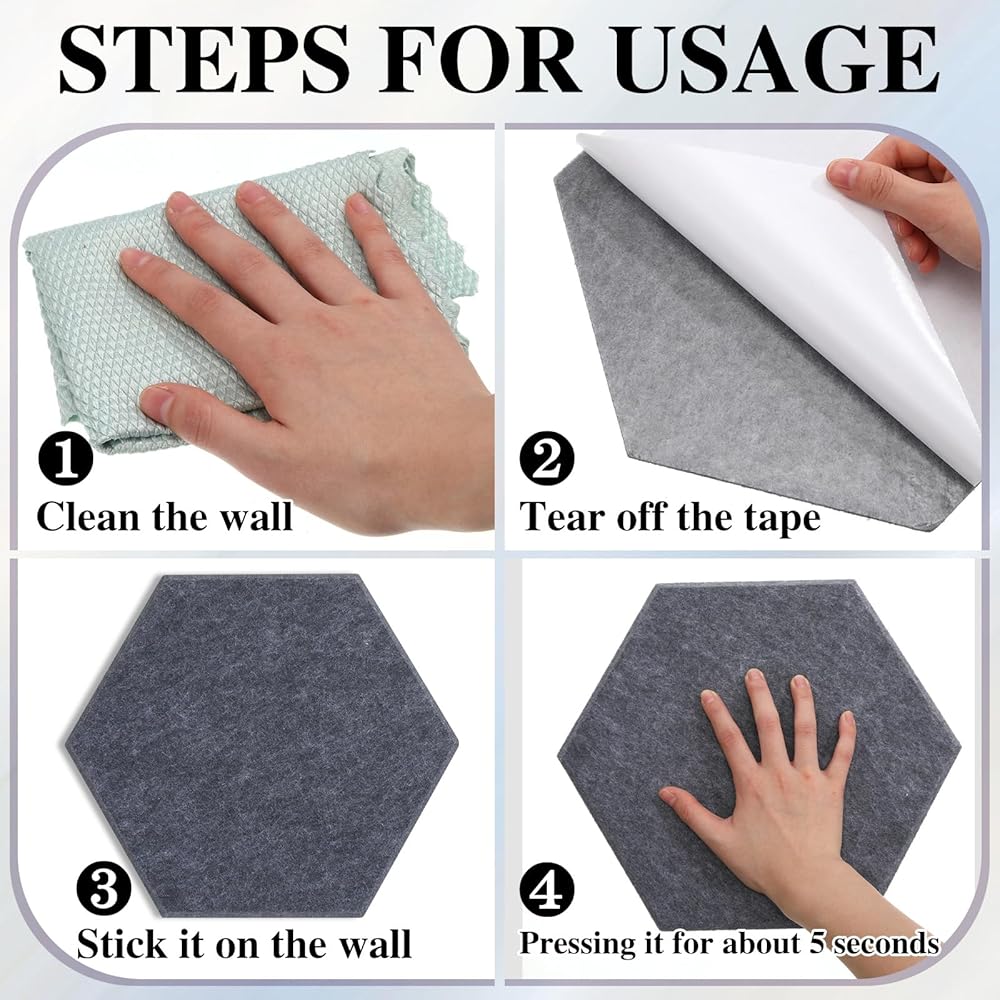 STEPS FOR USAGE

❶
Clean the wall

❷
Tear off the tape

❸
Stick it on the wall

❹
Pressing it for about 5 seconds