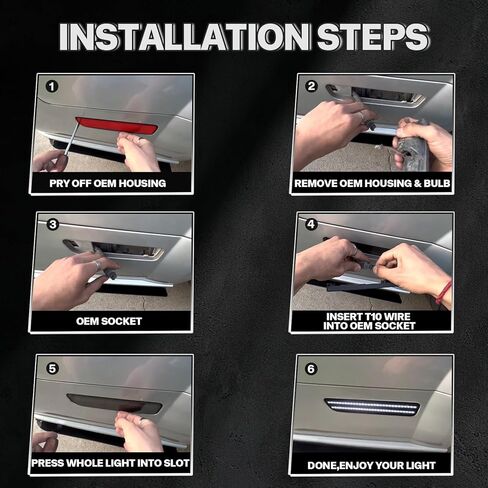 INSTALLATION STEPS

1
PRY OFF OEM HOUSING

2
REMOVE OEM HOUSING & BULB

3
OEM SOCKET

4
INSERT T10 WIRE INTO OEM SOCKET

5
PRESS WHOLE LIGHT INTO SLOT

6
DONE,ENJOY YOUR LIGHT