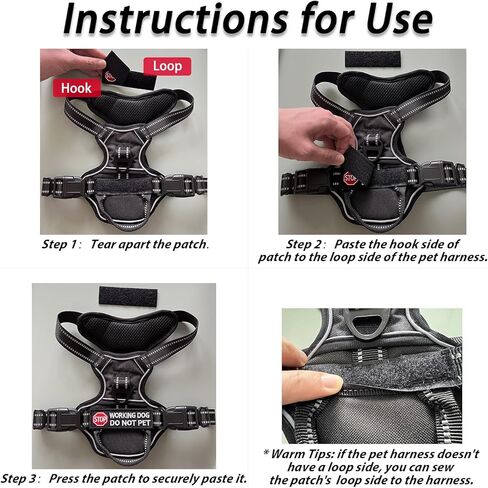 Instructions for Use

Hook

Loop

Step 1: Tear apart the patch.

STOP

Step 2: Paste the hook side of patch to the loop side of the pet harness.

STOP WORKING DOG DO NOT PET

Step 3: Press the patch to securely paste it.

* Warm Tips: if the pet harness doesn't have a loop side, you can sew the patch's loop side to the harness.