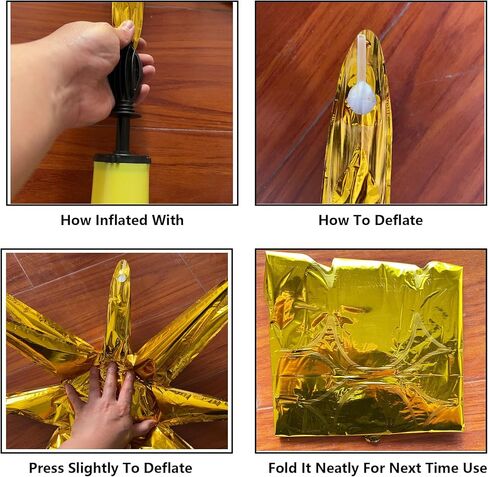 How Inflated With

How To Deflate

Press Slightly To Deflate

Fold It Neatly For Next Time Use