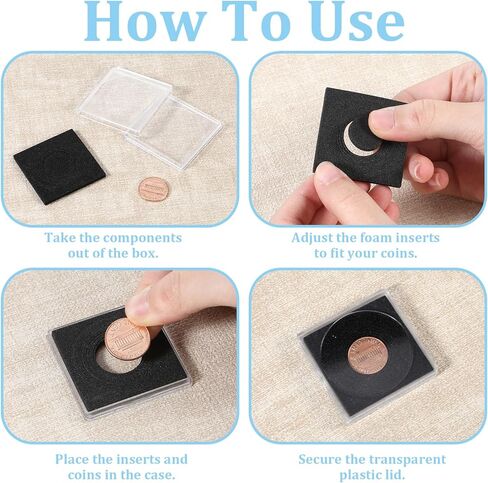 How To Use

Take the components out of the box.

Adjust the foam inserts to fit your coins.

Place the inserts and coins in the case.

Secure the transparent plastic lid.