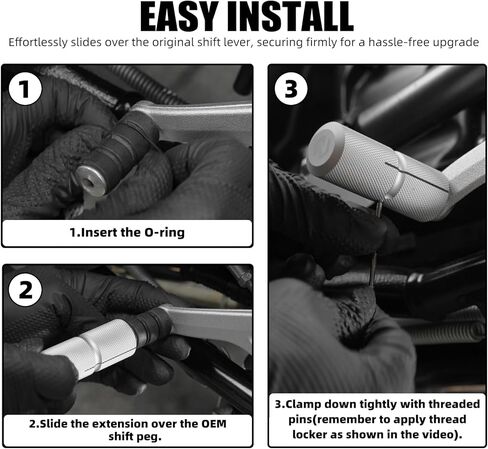 EASY INSTALL

Effortlessly slides over the original shift lever, securing firmly for a hassle-free upgrade

1

1.Insert the O-ring

2

2.Slide the extension over the OEM shift peg.

3

3.Clamp down tightly with threaded pins(remember to apply thread locker as shown in the video).