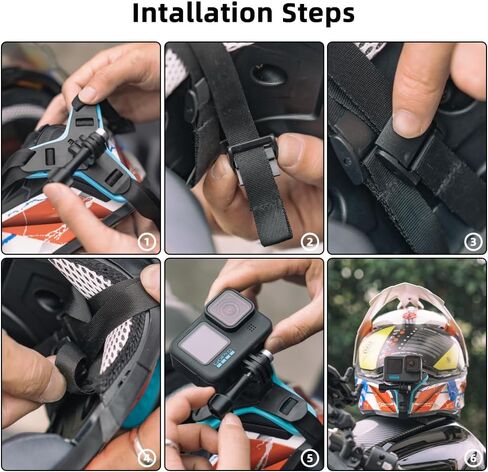 Intallation Steps

1

2

3

4

5

6