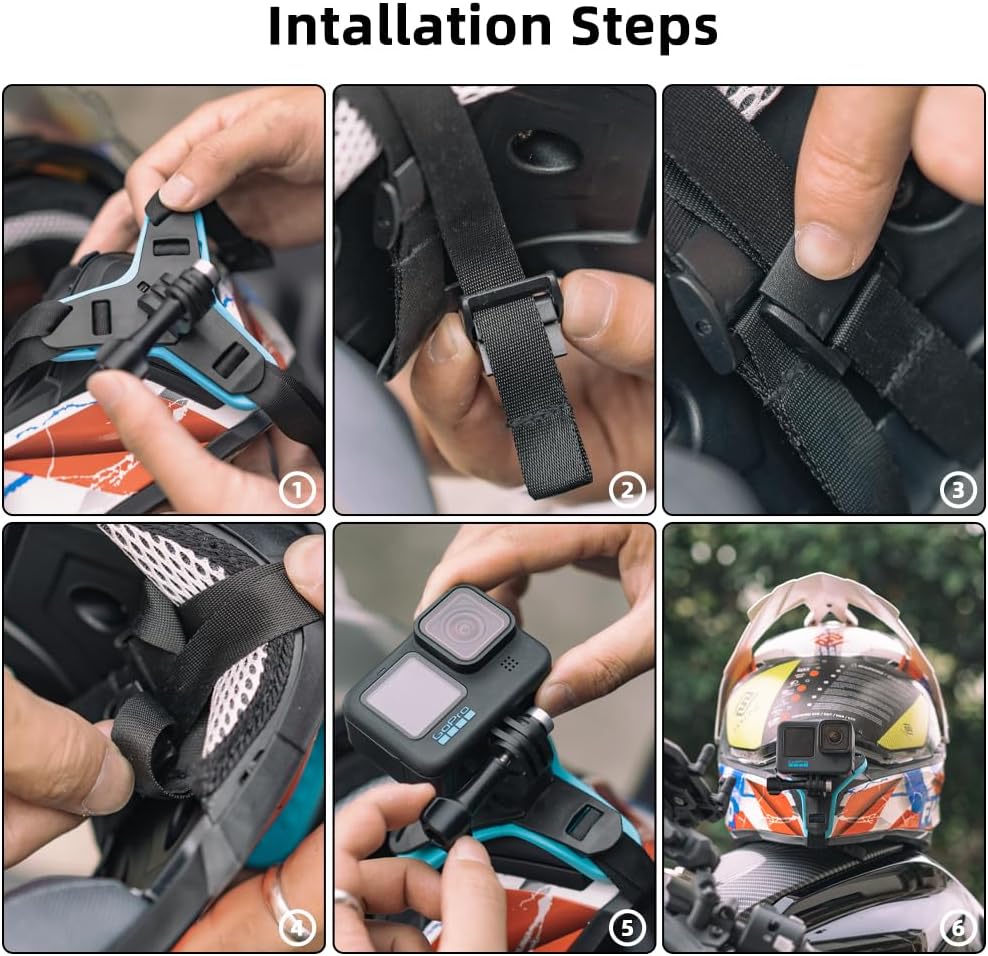 Intallation Steps

1

2

3

4

GoPro

5

6