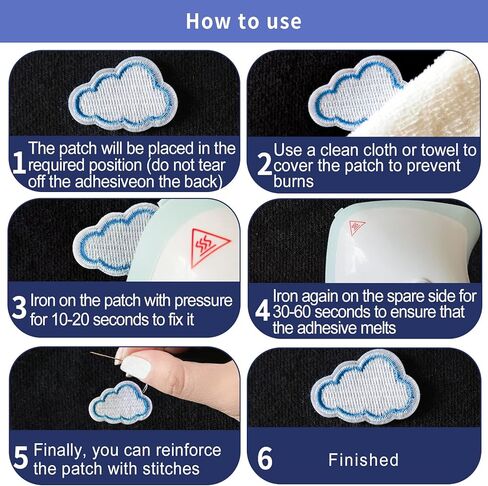 How to use

1 The patch will be placed in the required position (do not tear off the adhesiveon the back)

2 Use a clean cloth or towel to cover the patch to prevent burns

3 Iron on the patch with pressure for 10-20 seconds to fix it

4 Iron again on the spare side for 30-60 seconds to ensure that the adhesive melts

5 Finally, you can reinforce the patch with stitches

6 Finished