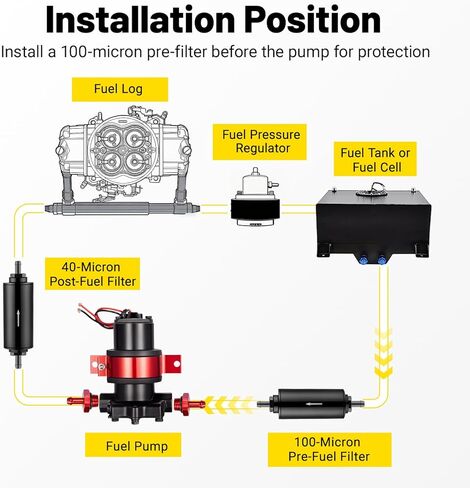 Installation Position

Install a 100-micron pre-filter before the pump for protection

Fuel Log

Fuel Pressure Regulator

Fuel Tank or Fuel Cell

40-Micron Post-Fuel Filter

Fuel Pump

100-Micron Pre-Fuel Filter