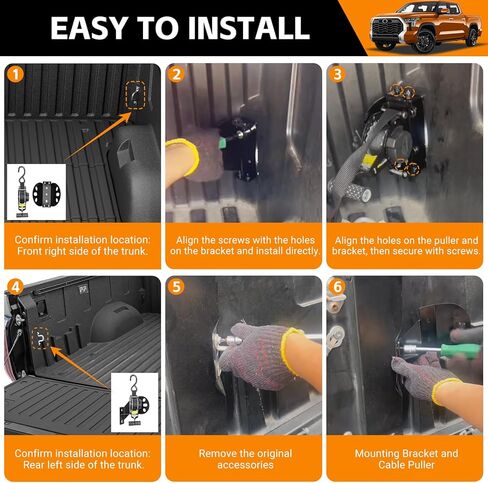 EASY TO INSTALL

1

Confirm installation location: Front right side of the trunk.

2

Align the screws with the holes on the bracket and install directly.

3

Align the holes on the puller and bracket, then secure with screws.

4

Confirm installation location: Rear left side of the trunk.

5

Remove the original accessories

6

Mounting Bracket and Cable Puller