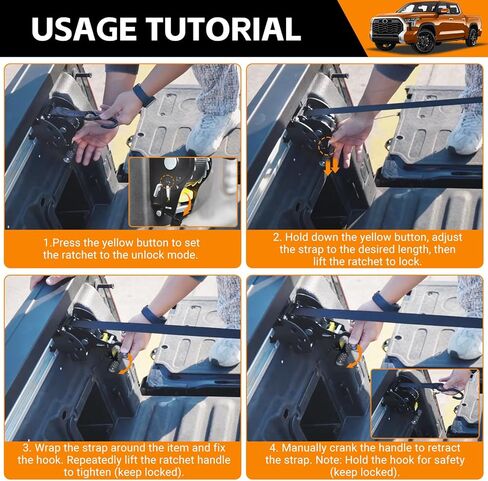 USAGE TUTORIAL

1.Press the yellow button to set the ratchet to the unlock mode.

2. Hold down the yellow button, adjust the strap to the desired length, then lift the ratchet to lock.

3. Wrap the strap around the item and fix the hook. Repeatedly lift the ratchet handle to tighten (keep locked).

4. Manually crank the handle to retract the strap. Note: Hold the hook for safety (keep locked).