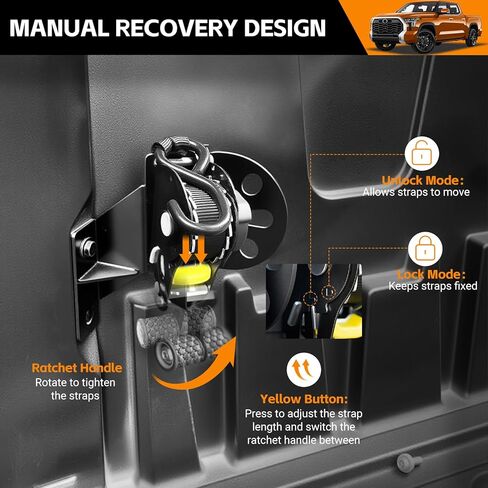 MANUAL RECOVERY DESIGN

Unlock Mode:
Allows straps to move

Lock Mode:
Keeps straps fixed

Ratchet Handle
Rotate to tighten the straps

Yellow Button:
Press to adjust the strap length and switch the ratchet handle between