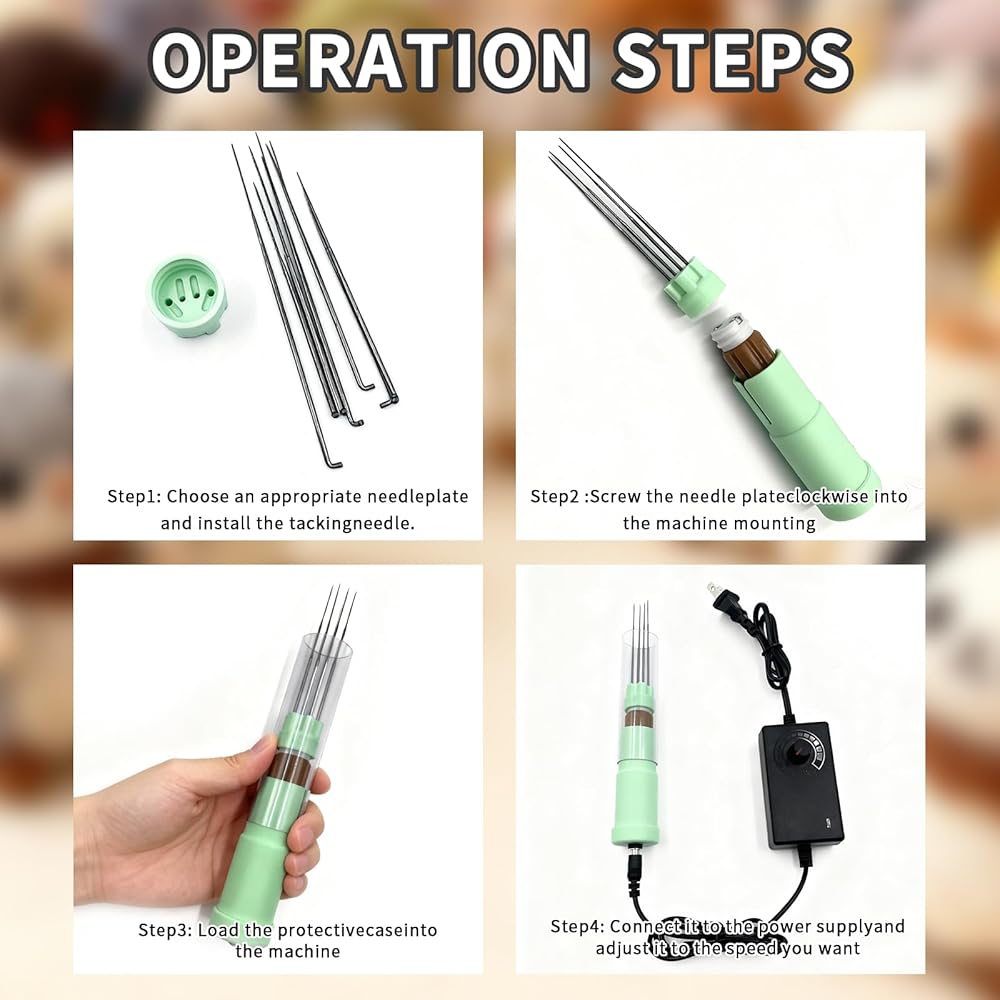 OPERATION STEPS

Step1: Choose an appropriate needleplate and install the tackingneedle.

Step2 :Screw the needle plateclockwise into the machine mounting

Step3: Load the protectivecaseinto the machine

Step4: Connect it to the power supplyand adjust it to the speed you want