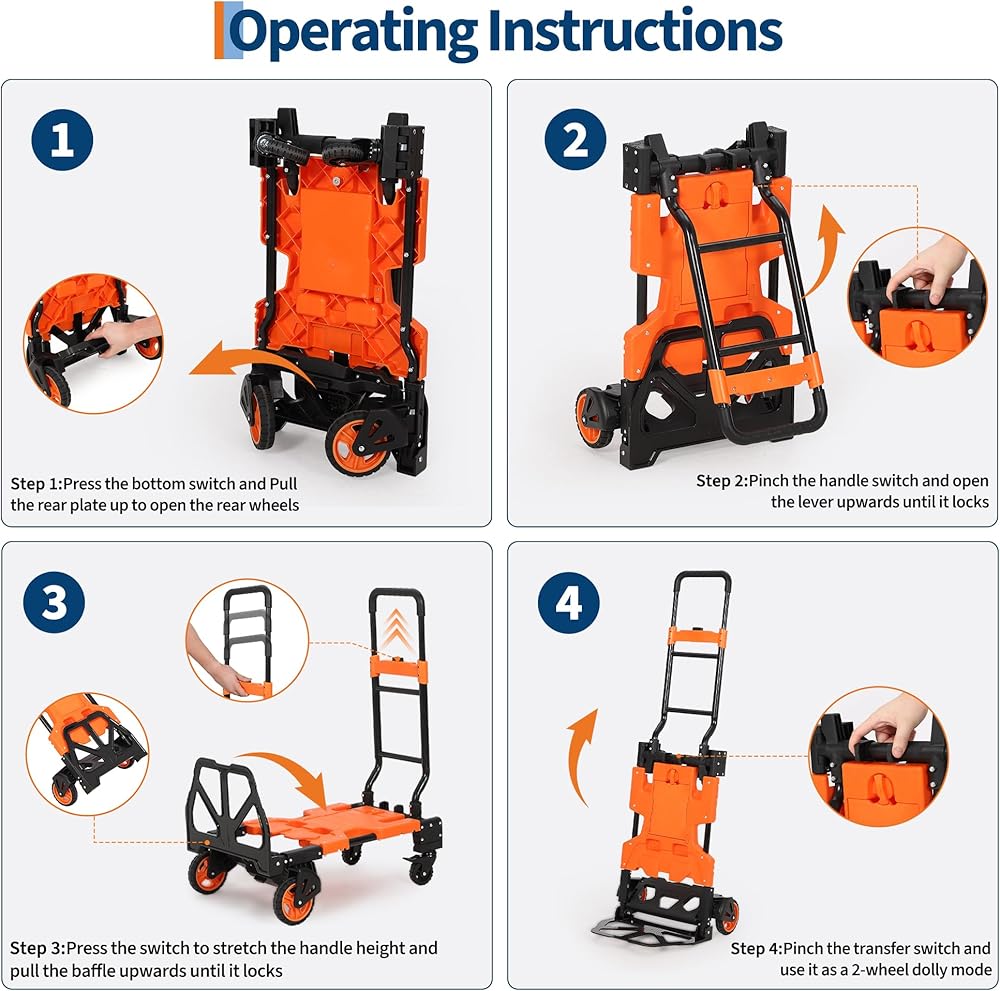 Operating Instructions

1

Step 1:Press the bottom switch and Pull the rear plate up to open the rear wheels

2

Step 2:Pinch the handle switch and open the lever upwards until it locks

3

Step 3:Press the switch to stretch the handle height and pull the baffle upwards until it locks

4

Step 4:Pinch the transfer switch and use it as a 2-wheel dolly mode