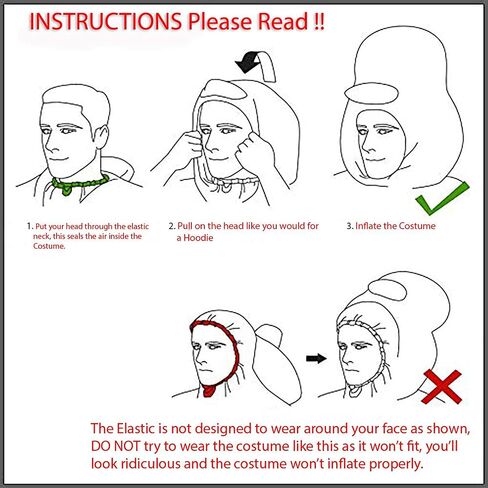 INSTRUCTIONS Please Read !!

1. Put your head through the elastic neck, this seals the air inside the Costume.

2. Pull on the head like you would for a Hoodie

3. Inflate the Costume

The Elastic is not designed to wear around your face as shown, DO NOT try to wear the costume like this as it won't fit, you'll look ridiculous and the costume won't inflate properly.