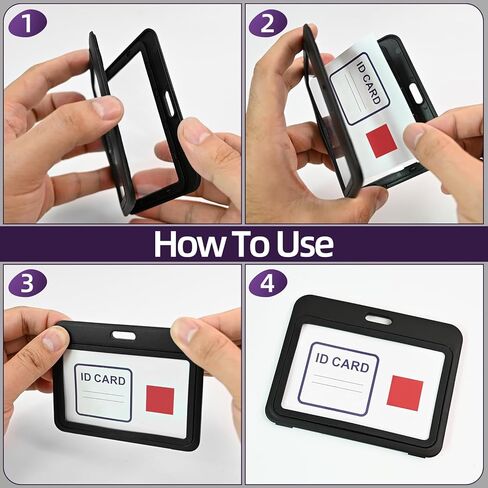 1

2

ID CARD

How To Use

3

ID CARD

4

ID CARD